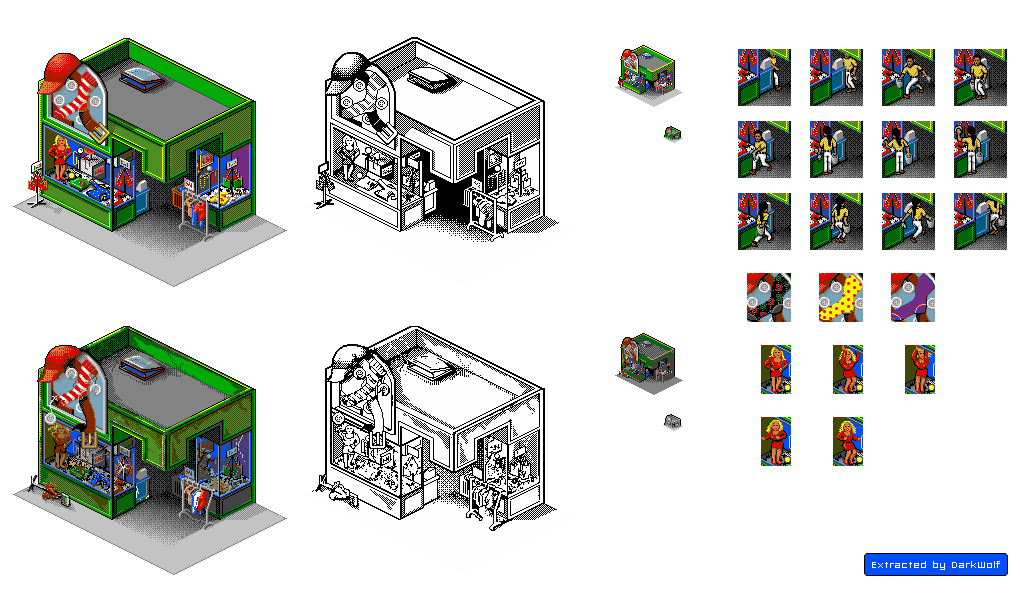 Extracted by DarkWolf