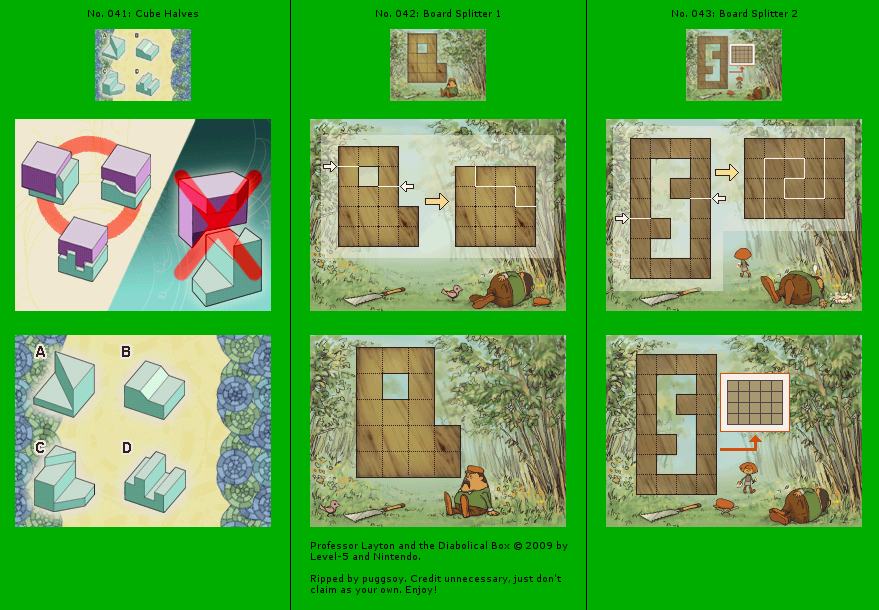 No. 041: Cube Halves

A
B
C
D

No. 042: Board Splitter 1

Professor Layton and the Diabolical Box © 2009 by Level-5 and Nintendo.

Ripped by puggsoy. Credit unnecessary, just don't claim as your own. Enjoy!

No. 043: Board Splitter 2