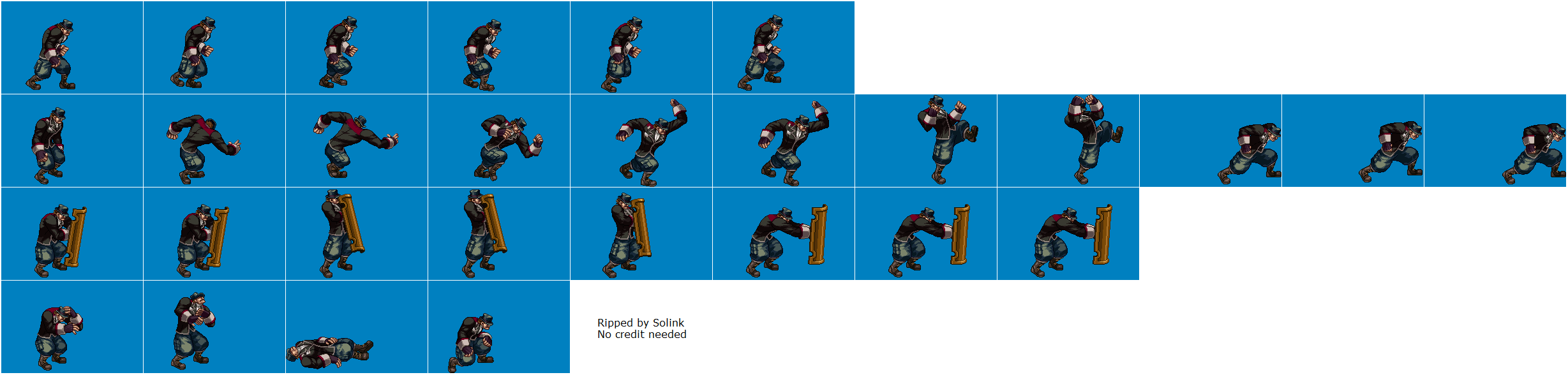 Ripped by Solink
No credit needed