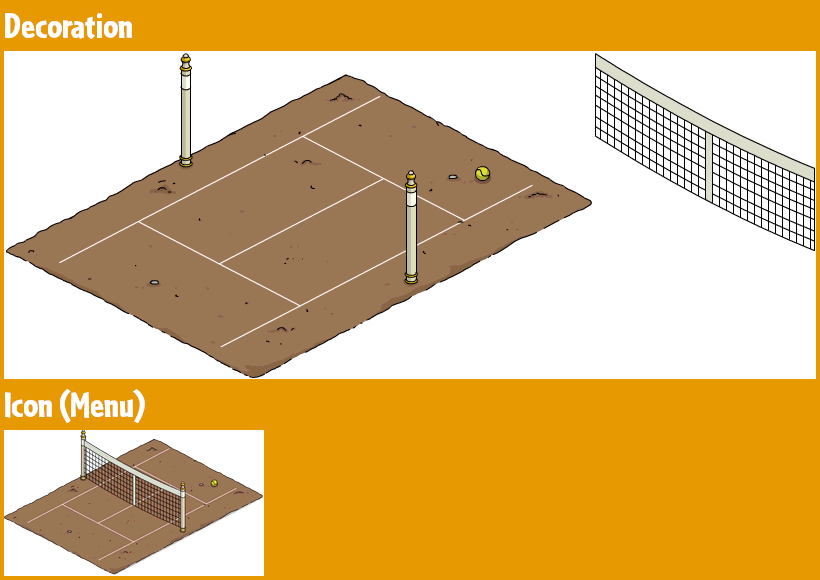 Decoration

Icon (Menu)