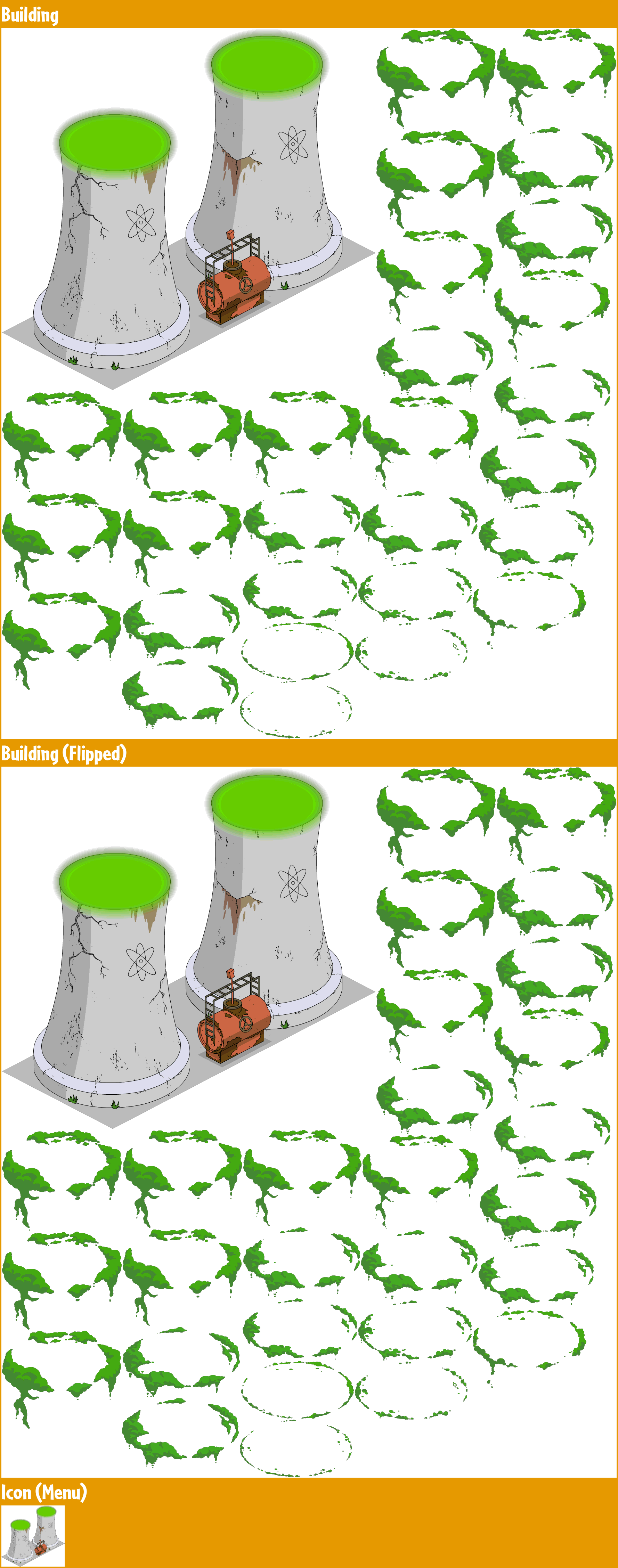 Building

Building (Flipped)

Icon (Menu)