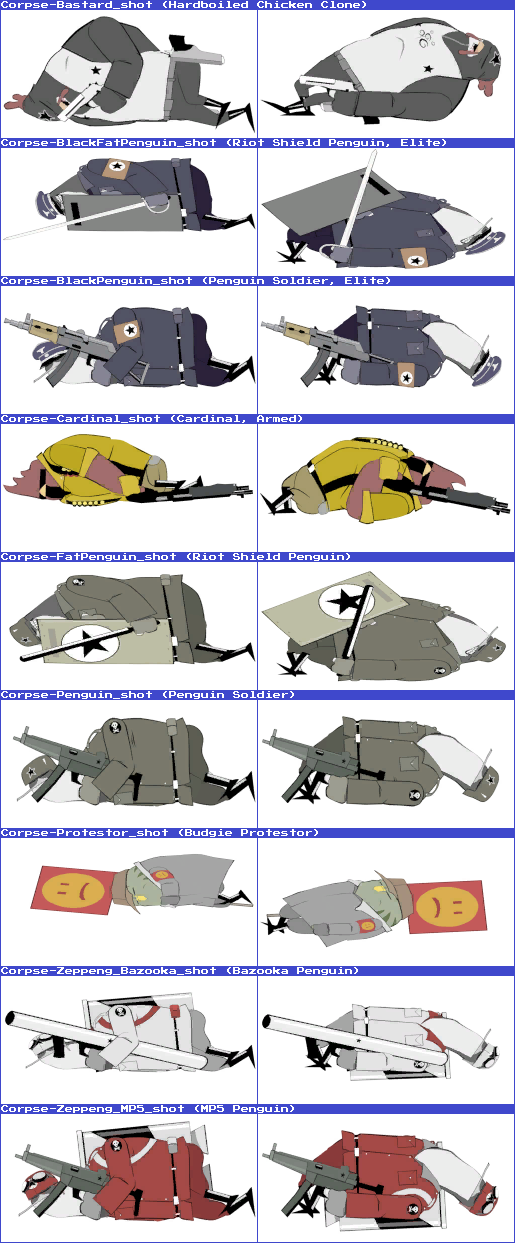 Corpse-Bastard_shot (Hardboiled Chicken Clone)

Corpse-BlackFatPenguin_shot (Riot Shield Penguin, Elite)

Corpse-BlackPenguin_shot (Penguin Soldier, Elite)

Corpse-Cardinal_shot (Cardinal, Armed)

Corpse-FatPenguin_shot (Riot Shield Penguin)

Corpse-Penguin_shot (Penguin Soldier)

Corpse-Protestor_shot (Budgie Protestor)

Corpse-Zeppeng_Bazooka_shot (Bazooka Penguin)

Corpse-Zeppeng_MP5_shot (MP5 Penguin)