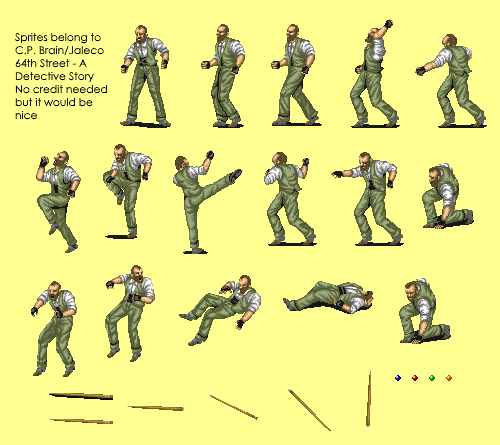 Sprites belong to C.P. Brain/Jaleco 64th Street - A Detective Story No credit needed but it would be nice