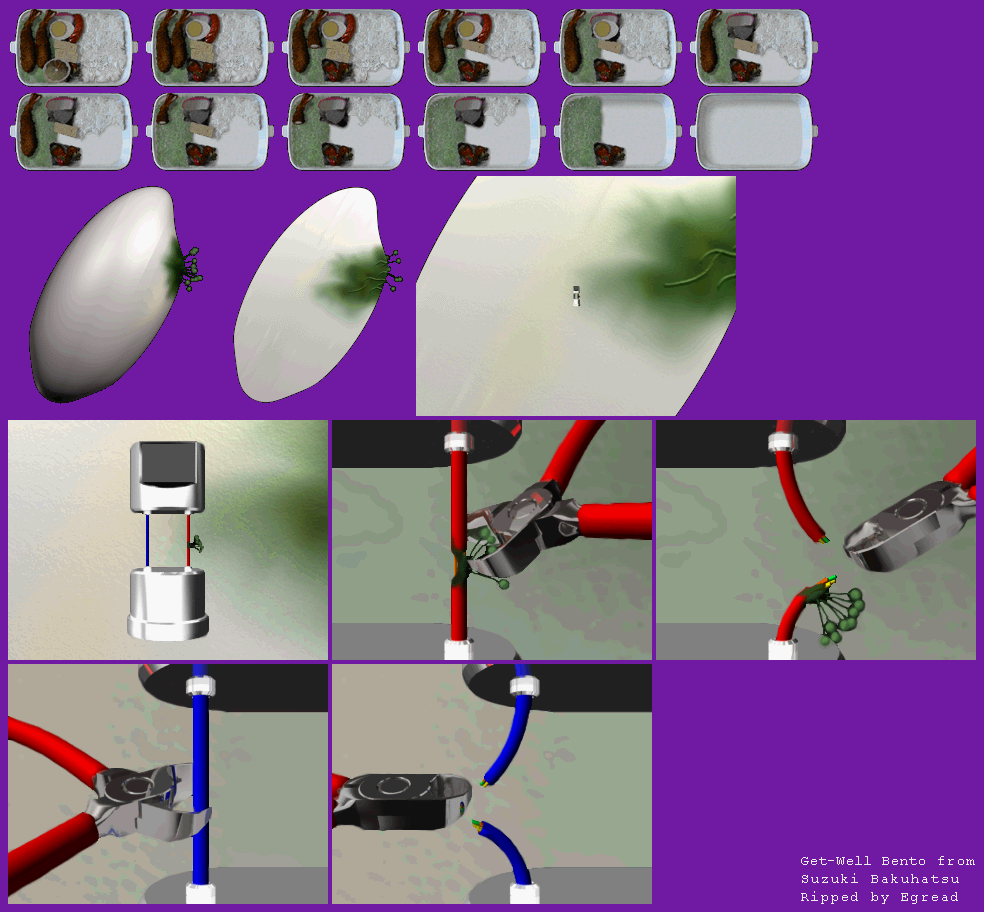 Get-Well Bento from
Suzuki Bakuhatsu
Ripped by Egread