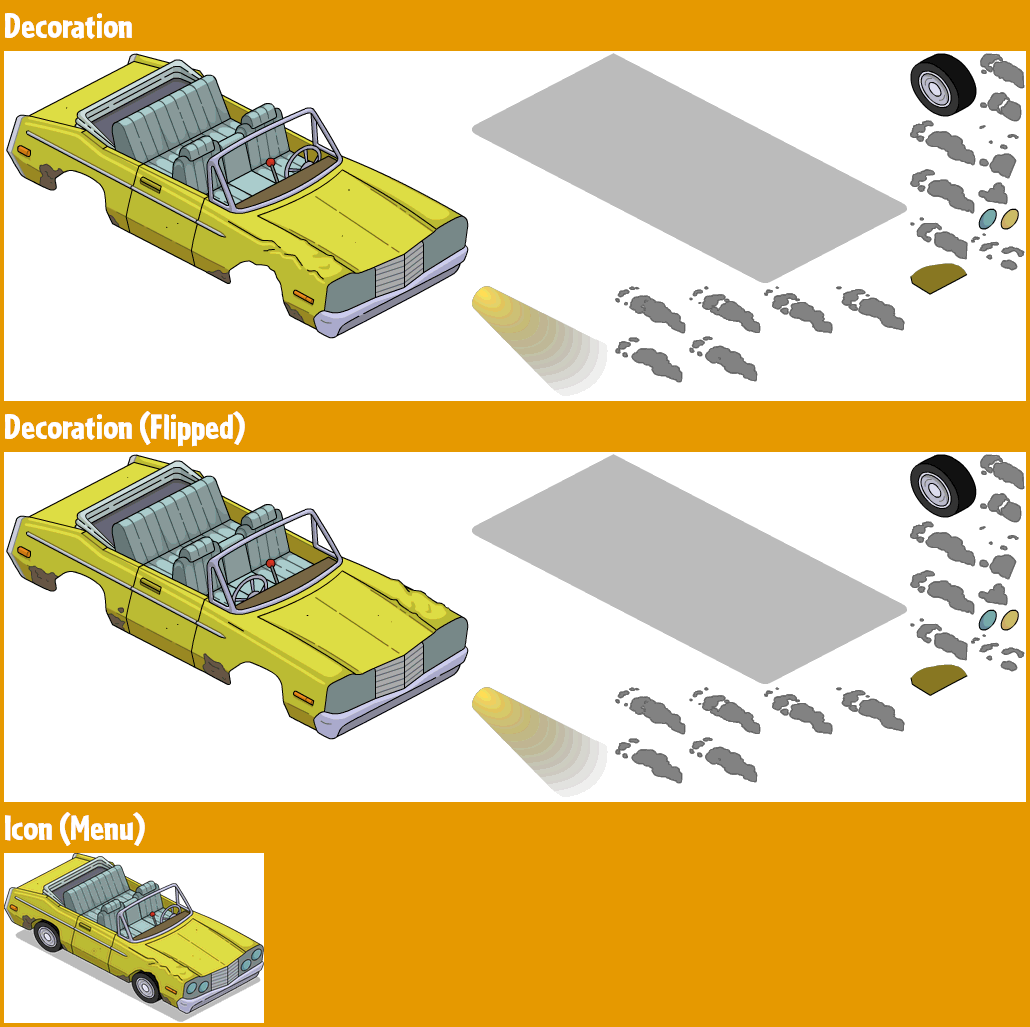 Decoration

Decoration (Flipped)

Icon (Menu)