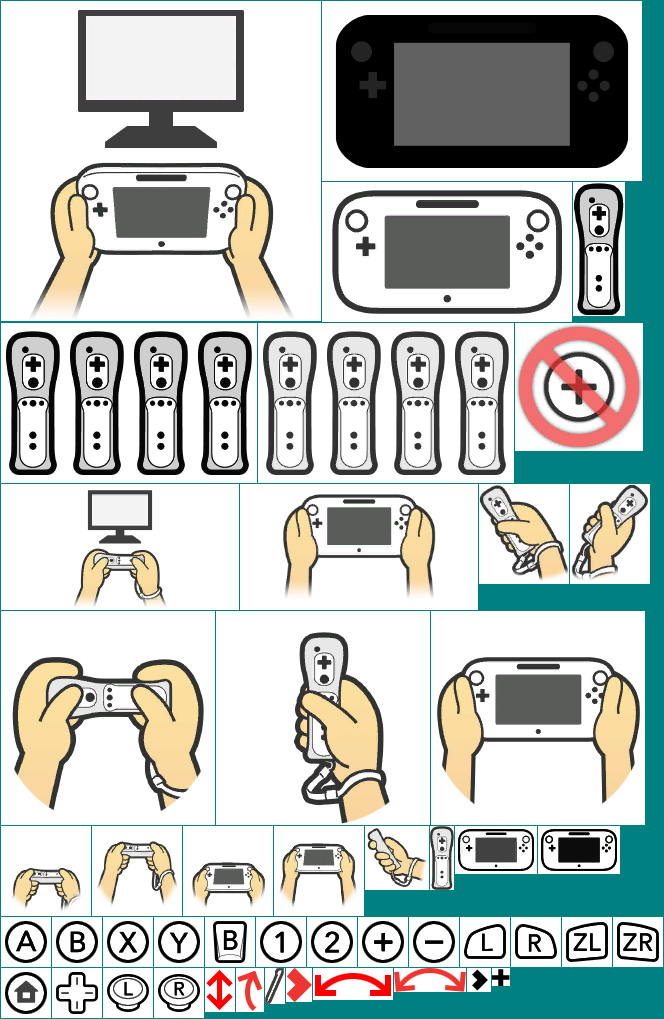 A B X Y B 1 2 + − L R ZL ZR

L R