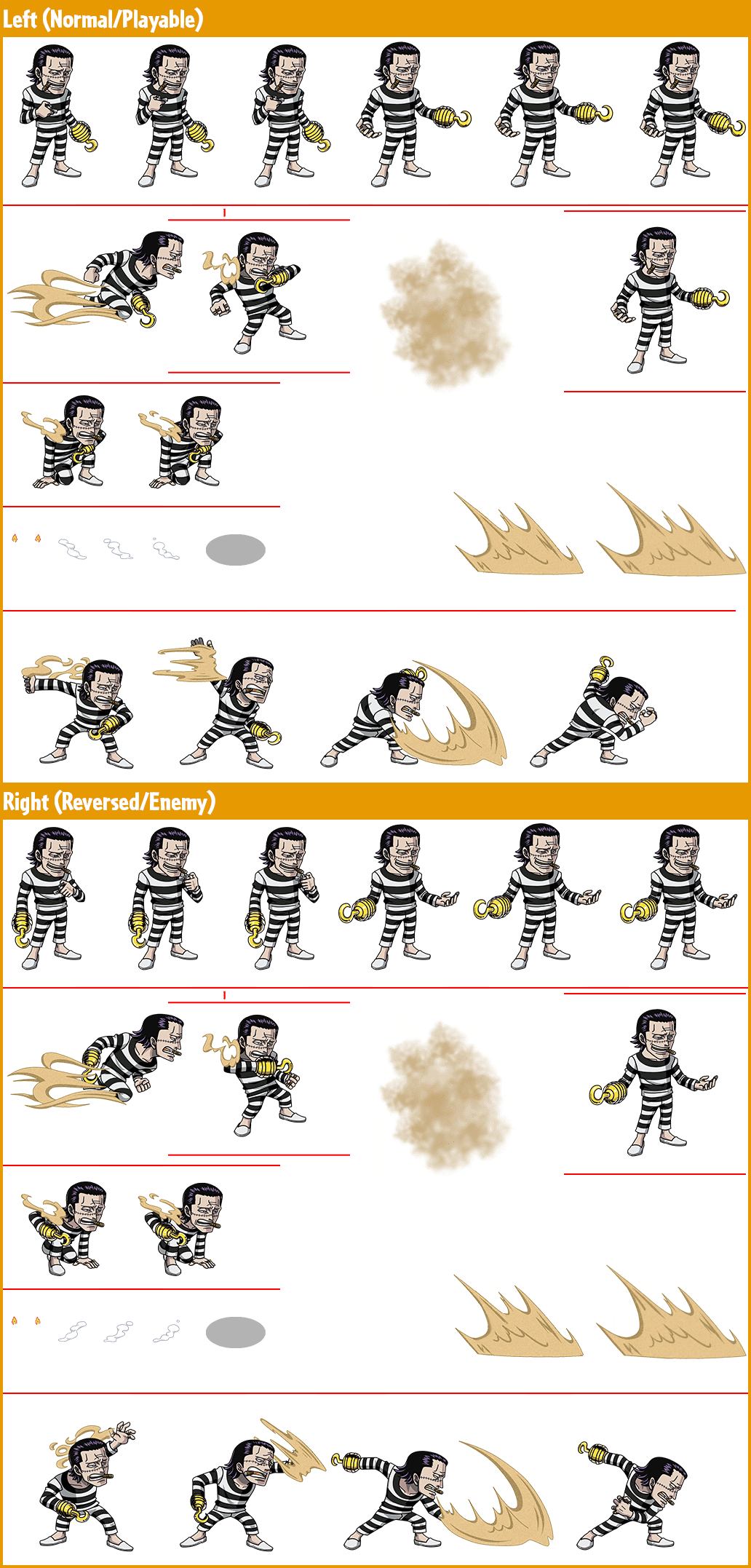 Left (Normal/Playable)

Right (Reversed/Enemy)