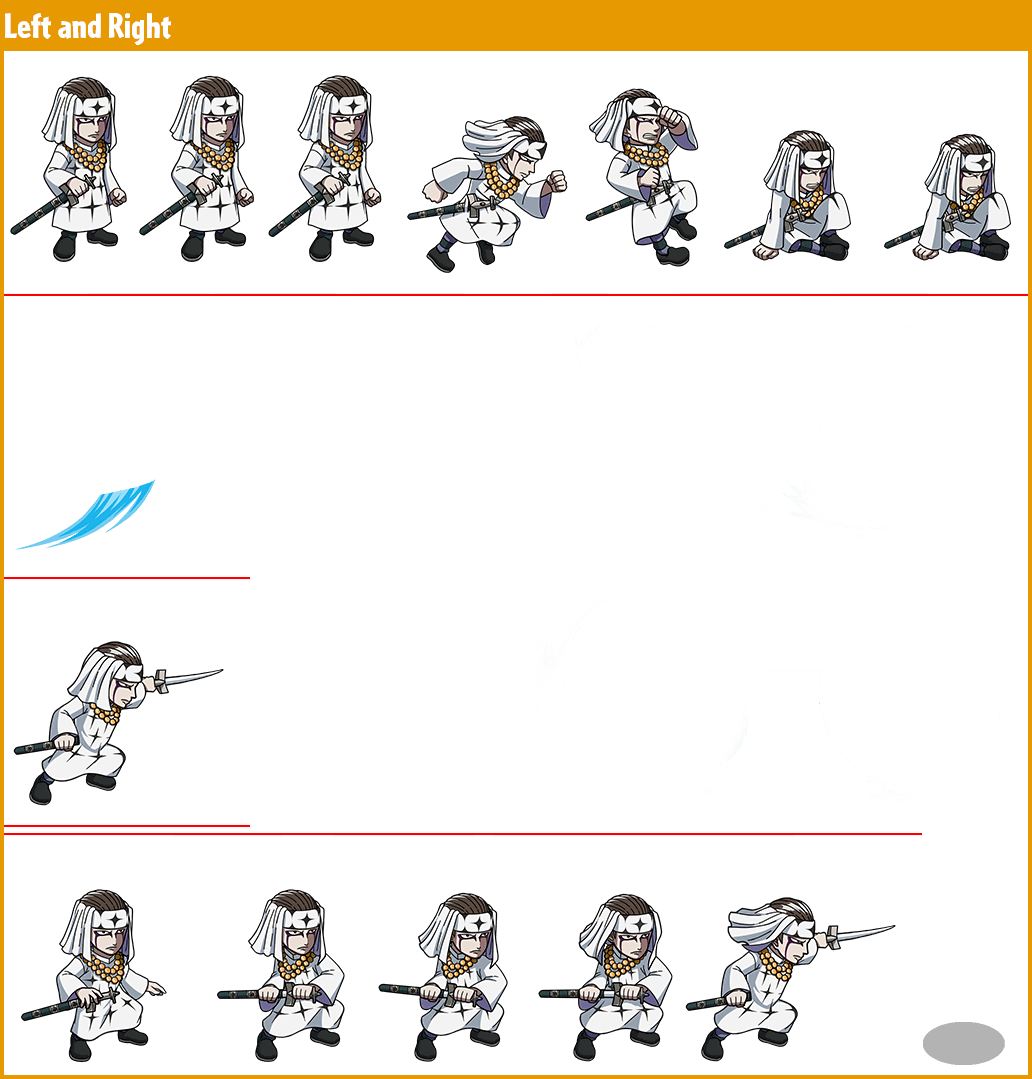 Left and Right