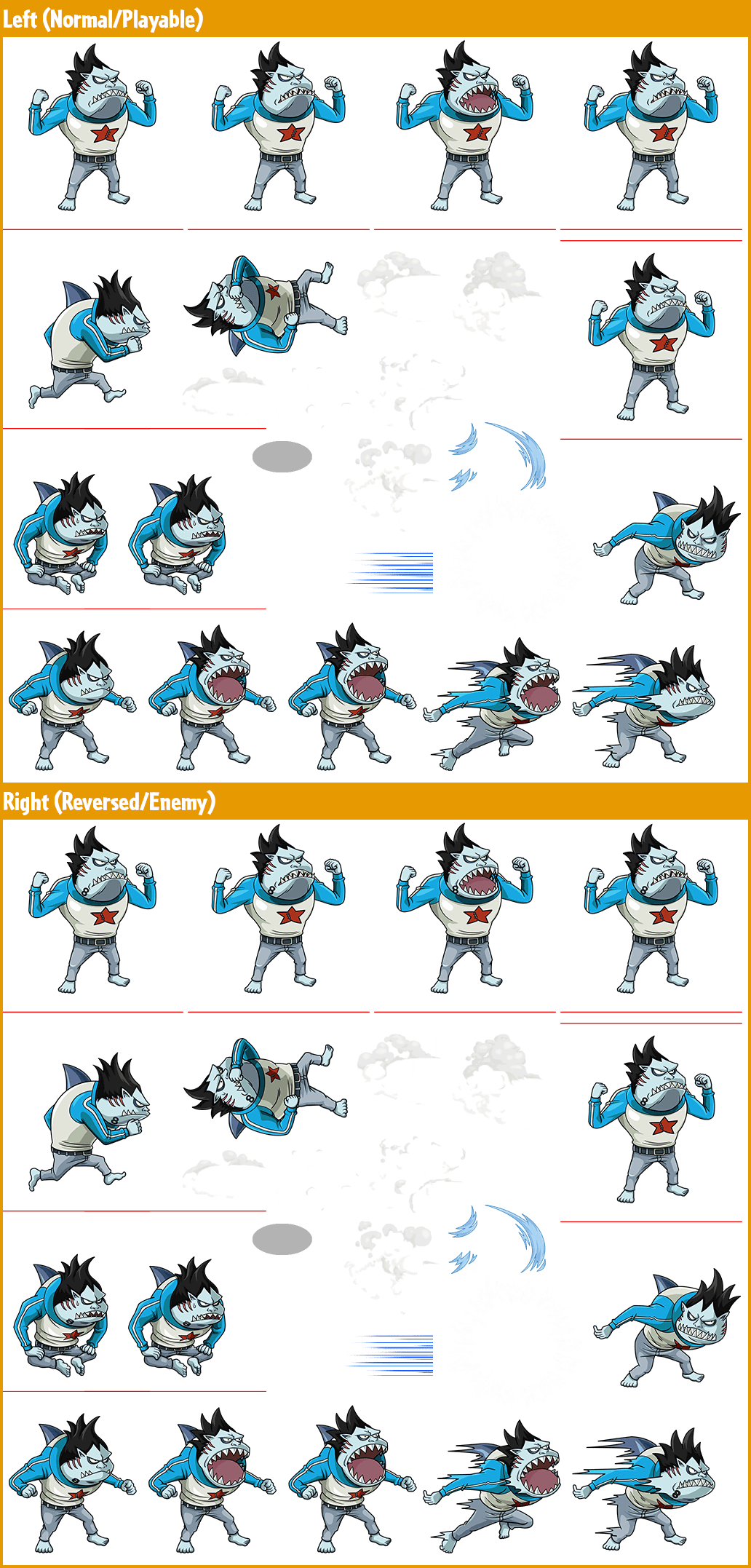 Left (Normal/Playable)

Right (Reversed/Enemy)