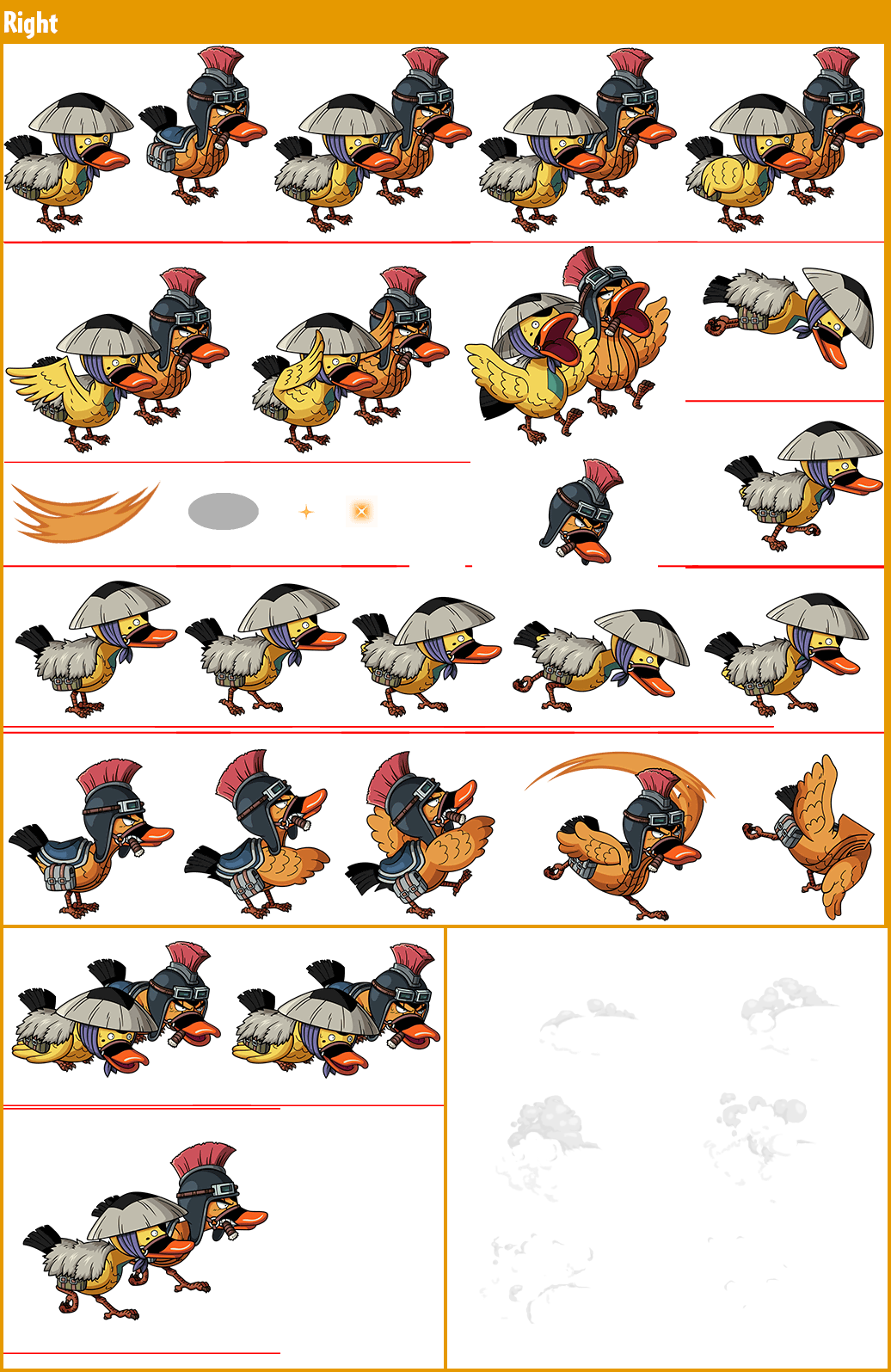 Right