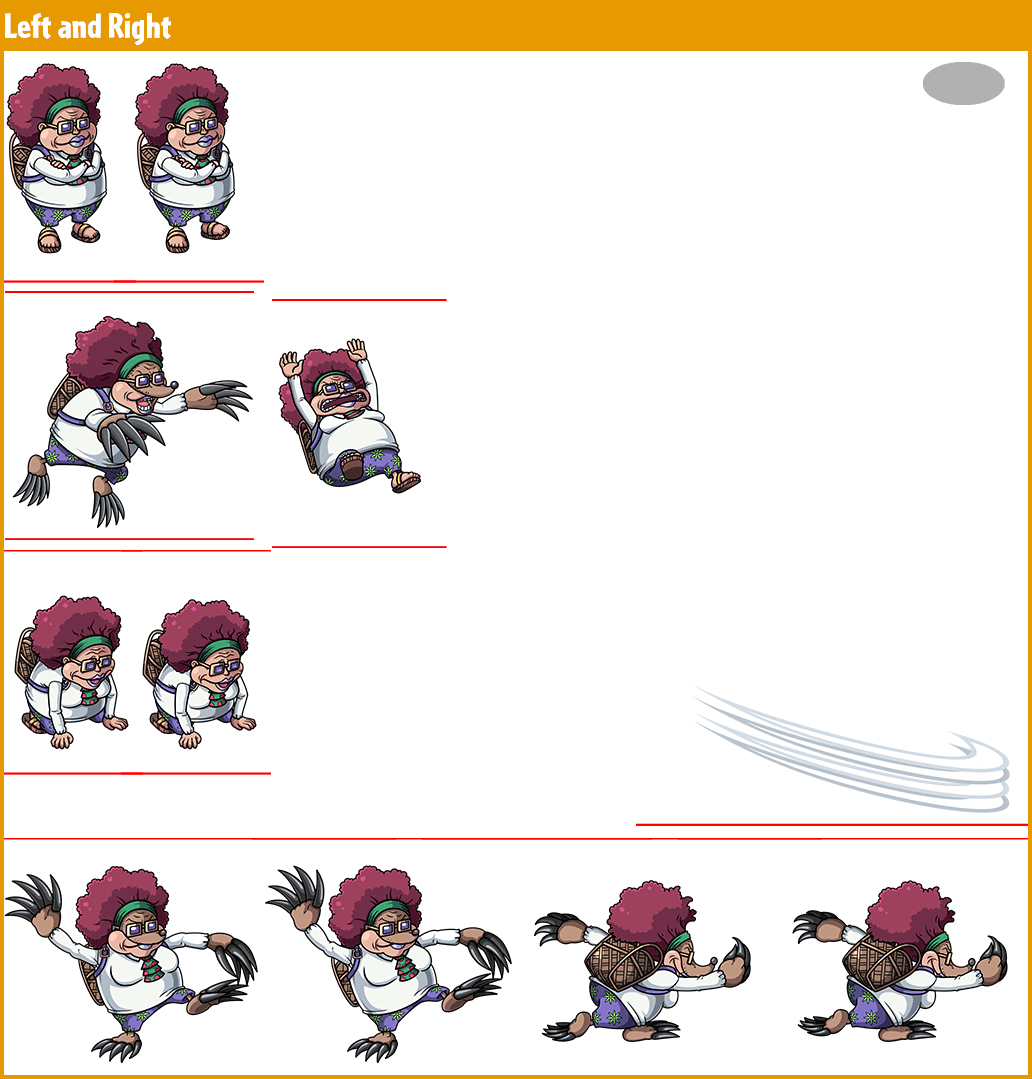 Left and Right