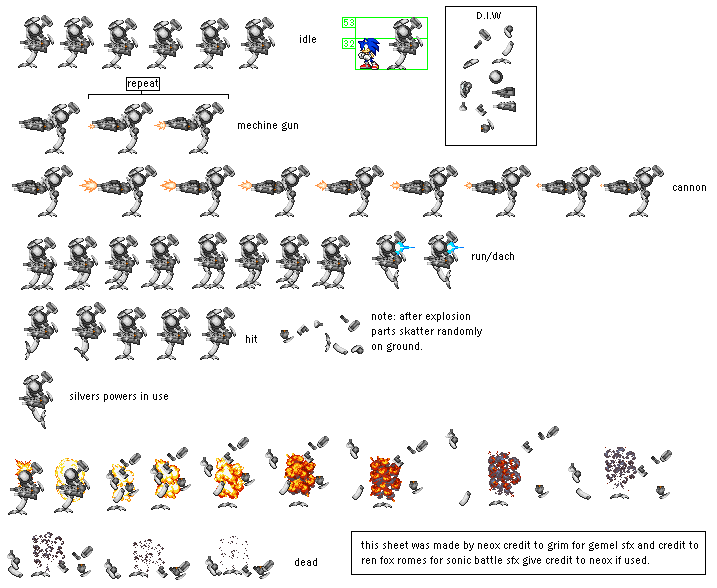 idle

53

32

D.I.W

repeat

mechine gun

cannon

run/dach

hit

note: after explosion parts skatter randomly on ground.

silvers powers in use

dead

this sheet was made by neox credit to grim for gemel sfx and credit to ren fox romes for sonic battle sfx give credit to neox if used.