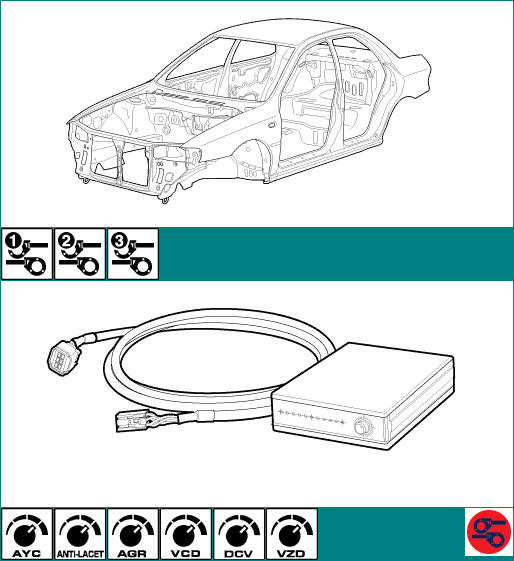 1
2
3

AYC
ANTI-LACET
AGR
VCD
DCV
VZD