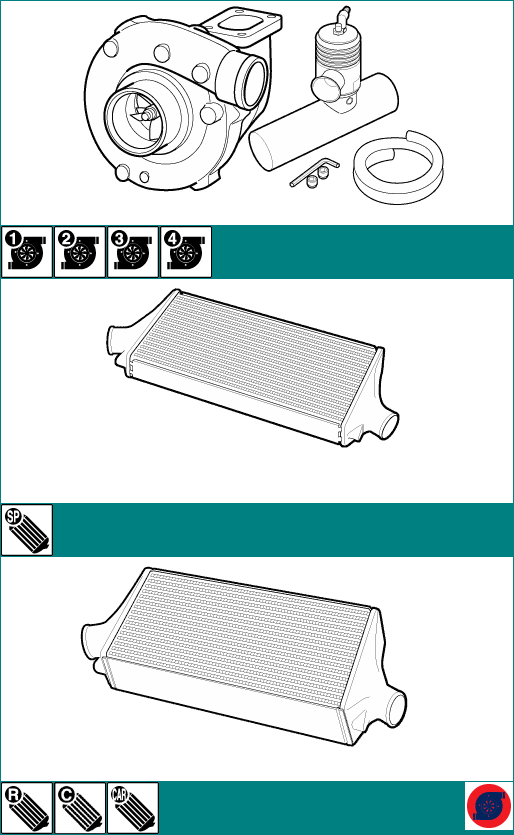 1 2 3 4

SP

R C CAR