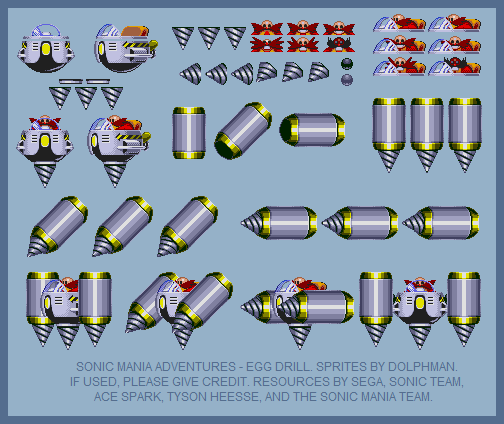 SONIC MANIA ADVENTURES - EGG DRILL. SPRITES BY DOLPHMAN.
IF USED, PLEASE GIVE CREDIT. RESOURCES BY SEGA, SONIC TEAM,
ACE SPARK, TYSON HEESSE, AND THE SONIC MANIA TEAM.